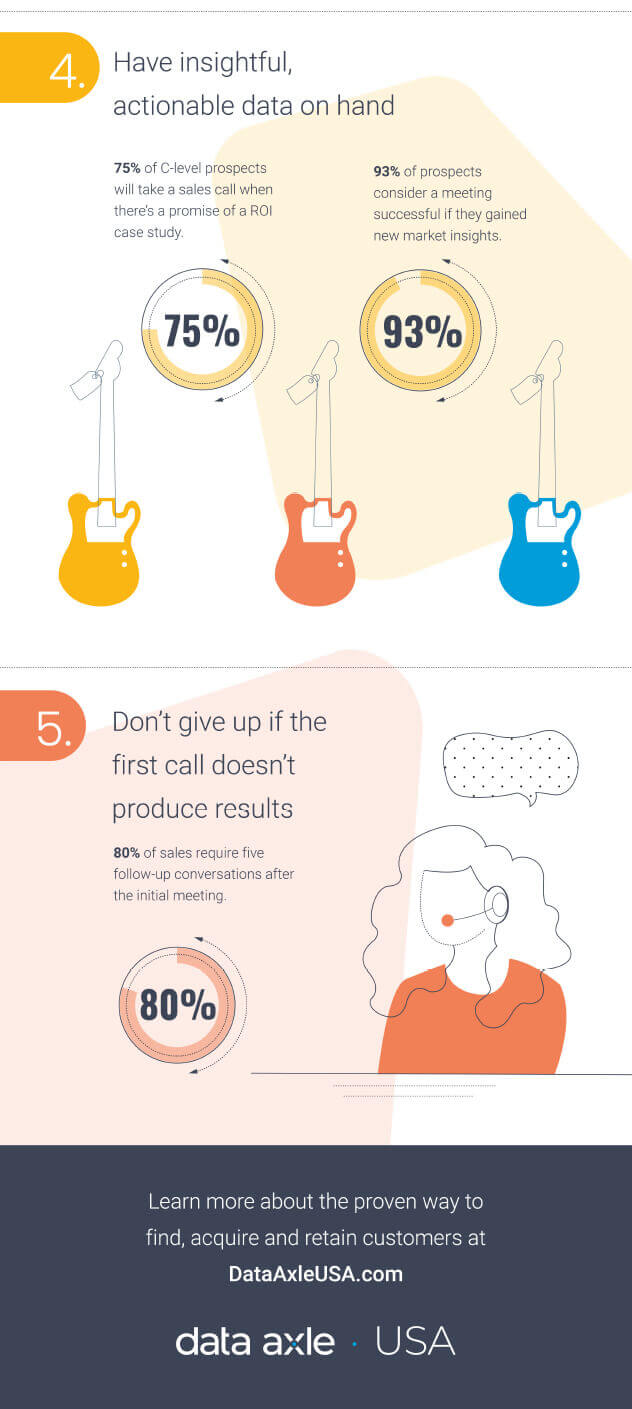 4. Have insightful, actionable data on hand

75% of C-level prospects will take a sales call when there's a promise of a ROI case study.

75%

93% of prospects consider a meeting successful if they gained new market insights.

93%

5. Don't give up if the first call doesn't produce results

80% of sales require five follow-up conversations after the initial meeting.

80%

Learn more about the proven way to find, acquire and retain customers at DataAxleUSA.com

data axle · USA